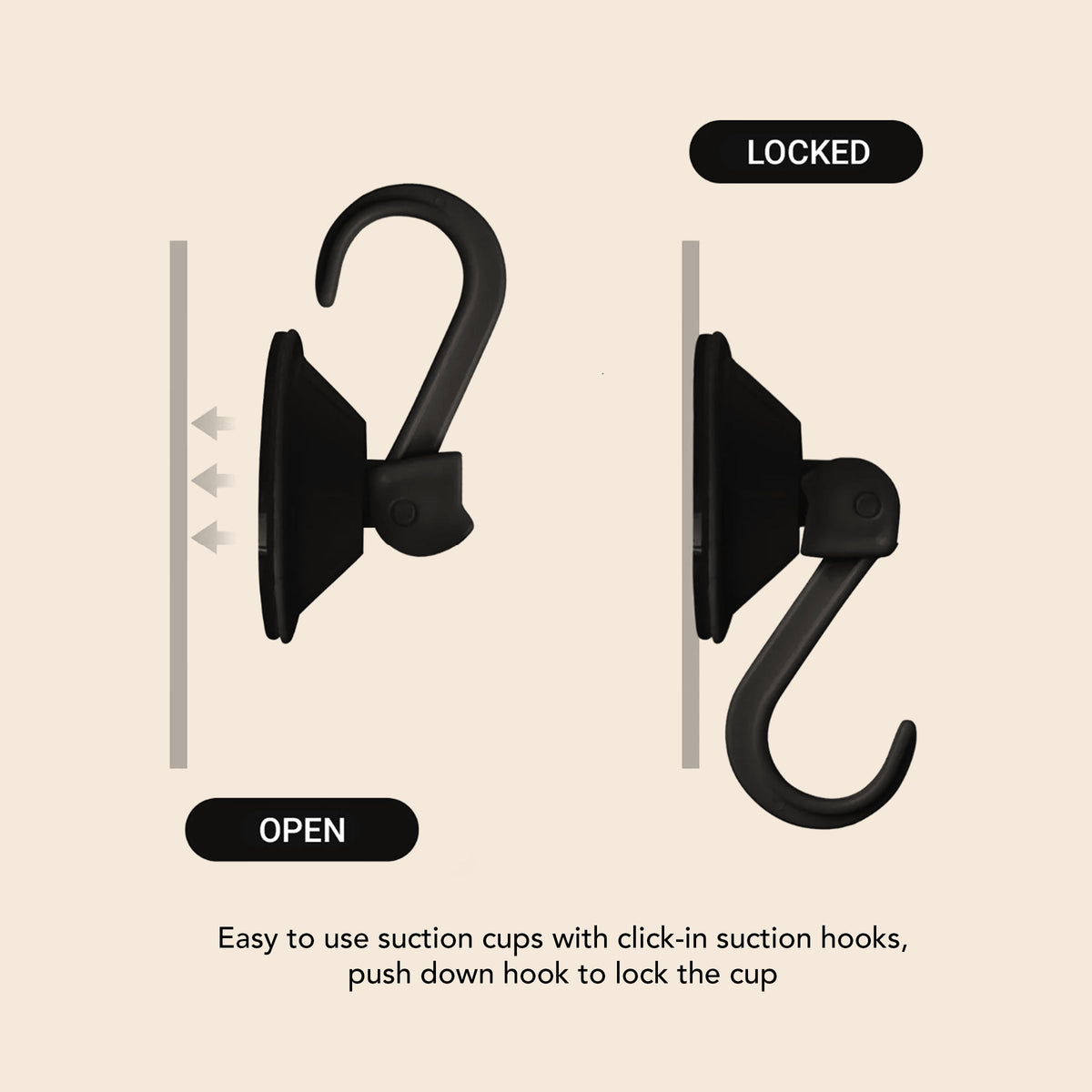 LOCKED

OPEN

Easy to use suction cups with click-in suction hooks, push down hook to lock the cup